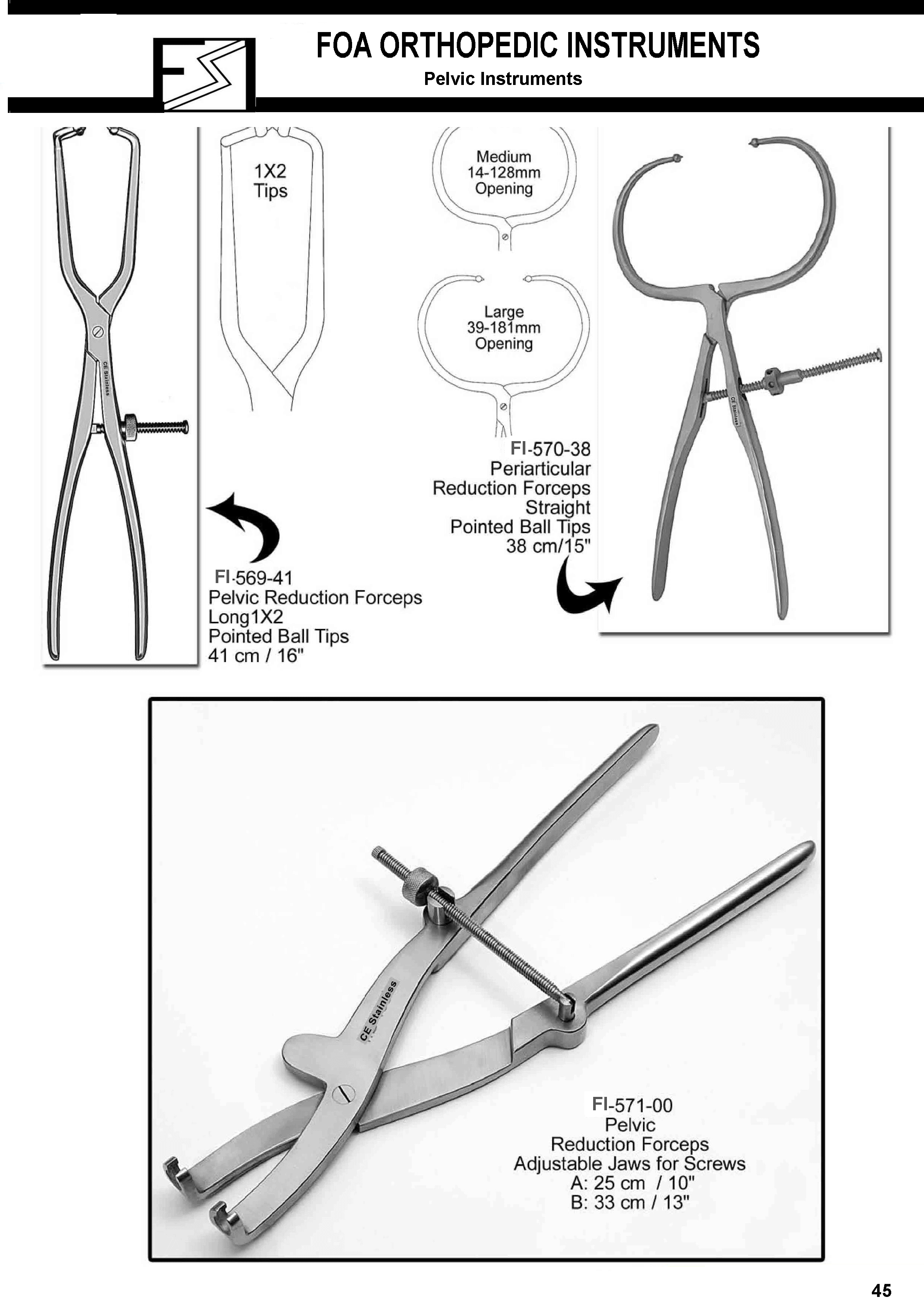 FOA ORTHOPEDIC INSTRUMENTS
Pelvic Instruments

CE Stainless

1X2
Tips

Medium
14-128mm
Opening

Large
39-181mm
Opening

CE Stainless

FI-570-38
Periarticular
Reduction Forceps
Straight
Pointed Ball Tips
38 cm/15"

FI-569-41
Pelvic Reduction Forceps
Long1X2
Pointed Ball Tips
41 cm / 16"

CE Stainless

FI-571-00
Pelvic
Reduction Forceps
Adjustable Jaws for Screws
A: 25 cm / 10"
B: 33 cm / 13"

45