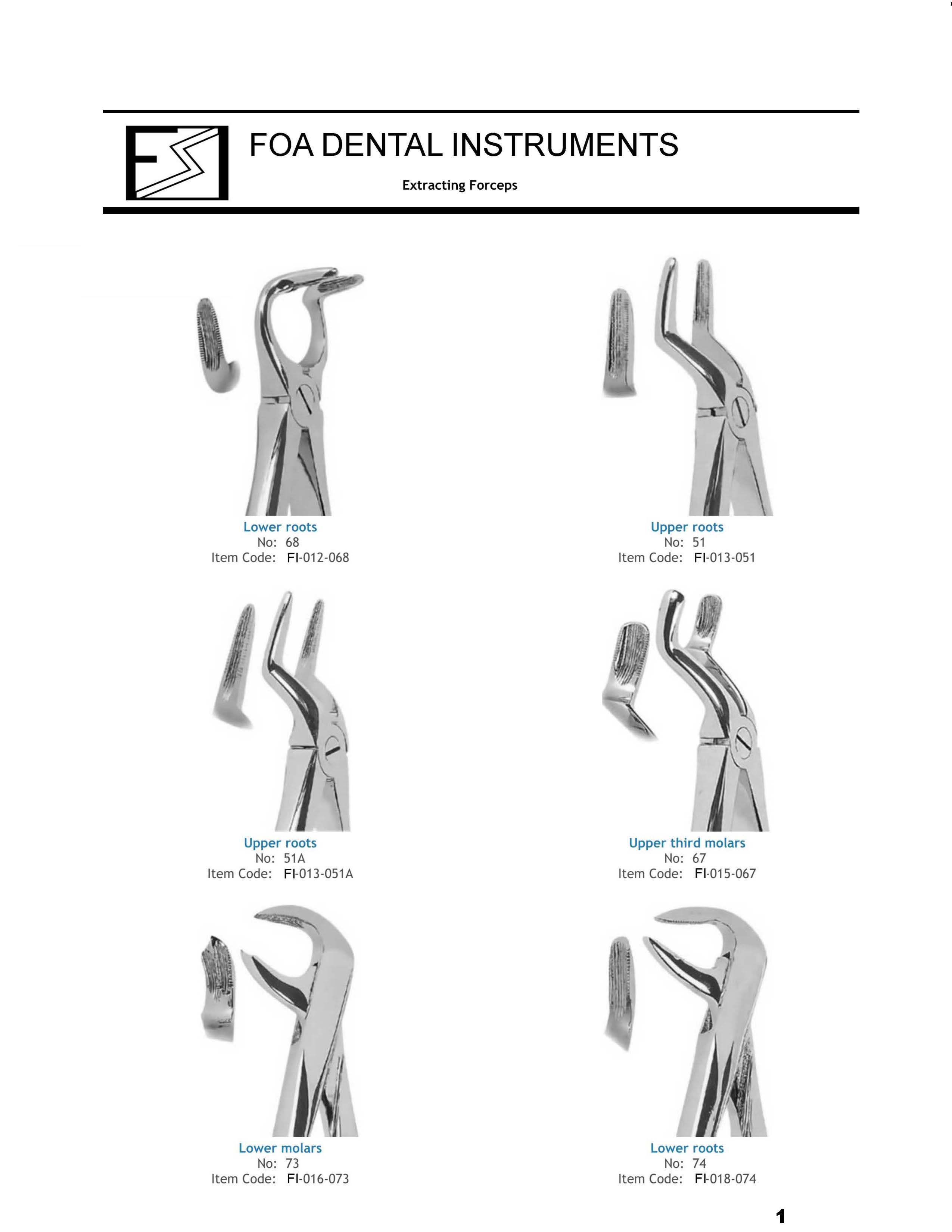 FOA DENTAL INSTRUMENTS

Extracting Forceps

Lower roots
No: 68
Item Code: FI-012-068

Upper roots
No: 51
Item Code: FI-013-051

Upper roots
No: 51A
Item Code: FI-013-051A

Upper third molars
No: 67
Item Code: FI-015-067

Lower molars
No: 73
Item Code: FI-016-073

Lower roots
No: 74
Item Code: FI-018-074

1